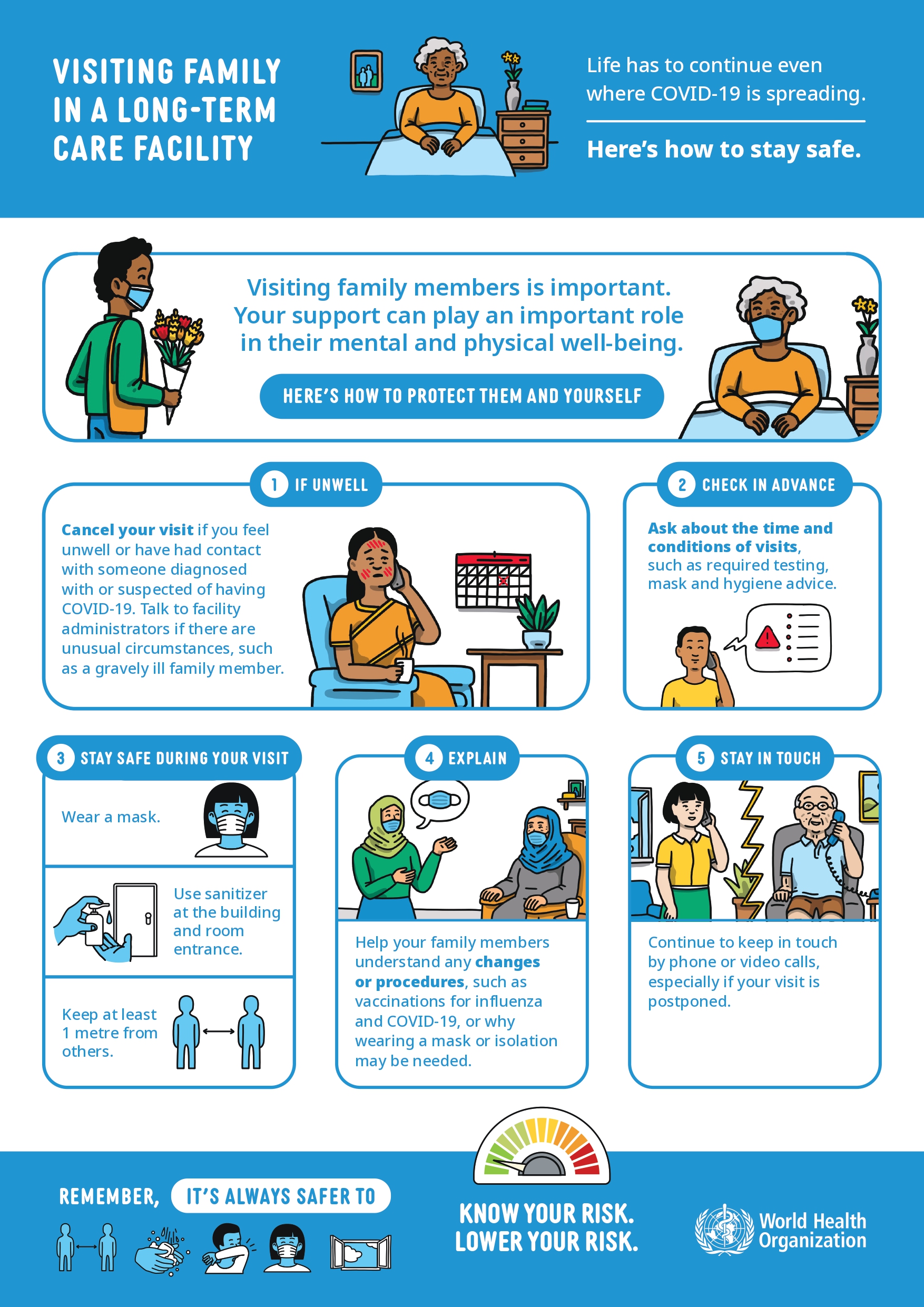 VISITING FAMILY IN A LONG-TERM CARE FACILITY

Life has to continue even where COVID-19 is spreading.

Here's how to stay safe.

Visiting family members is important. Your support can play an important role in their mental and physical well-being.

HERE'S HOW TO PROTECT THEM AND YOURSELF

1 IF UNWELL

Cancel your visit if you feel unwell or have had contact with someone diagnosed with or suspected of having COVID-19. Talk to facility administrators if there are unusual circumstances, such as a gravely ill family member.

2 CHECK IN ADVANCE

Ask about the time and conditions of visits, such as required testing, mask and hygiene advice.

3 STAY SAFE DURING YOUR VISIT

Wear a mask.

Use sanitizer at the building and room entrance.

Keep at least 1 metre from others.

4 EXPLAIN

Help your family members understand any changes or procedures, such as vaccinations for influenza and COVID-19, or why wearing a mask or isolation may be needed.

5 STAY IN TOUCH

Continue to keep in touch by phone or video calls, especially if your visit is postponed.

REMEMBER, IT'S ALWAYS SAFER TO

KNOW YOUR RISK. LOWER YOUR RISK.

World Health Organization